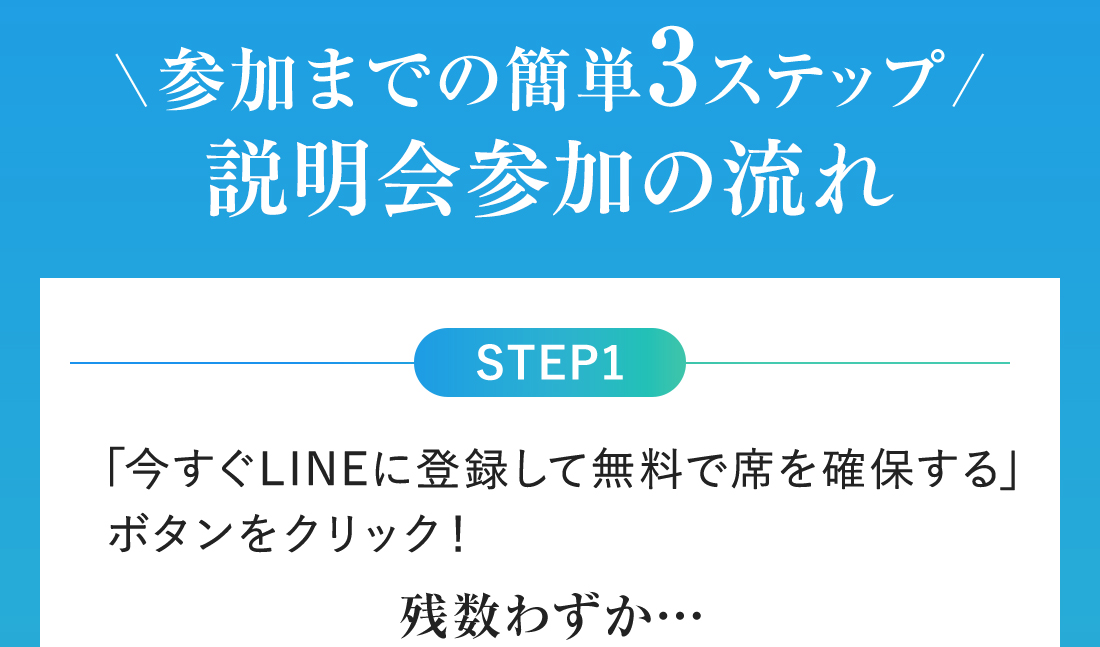 ＼参加までの簡単3ステップ／
説明会参加の流れ

STEP1

「今すぐLINEに登録して無料で席を確保する」ボタンをクリック！

残数わずか…